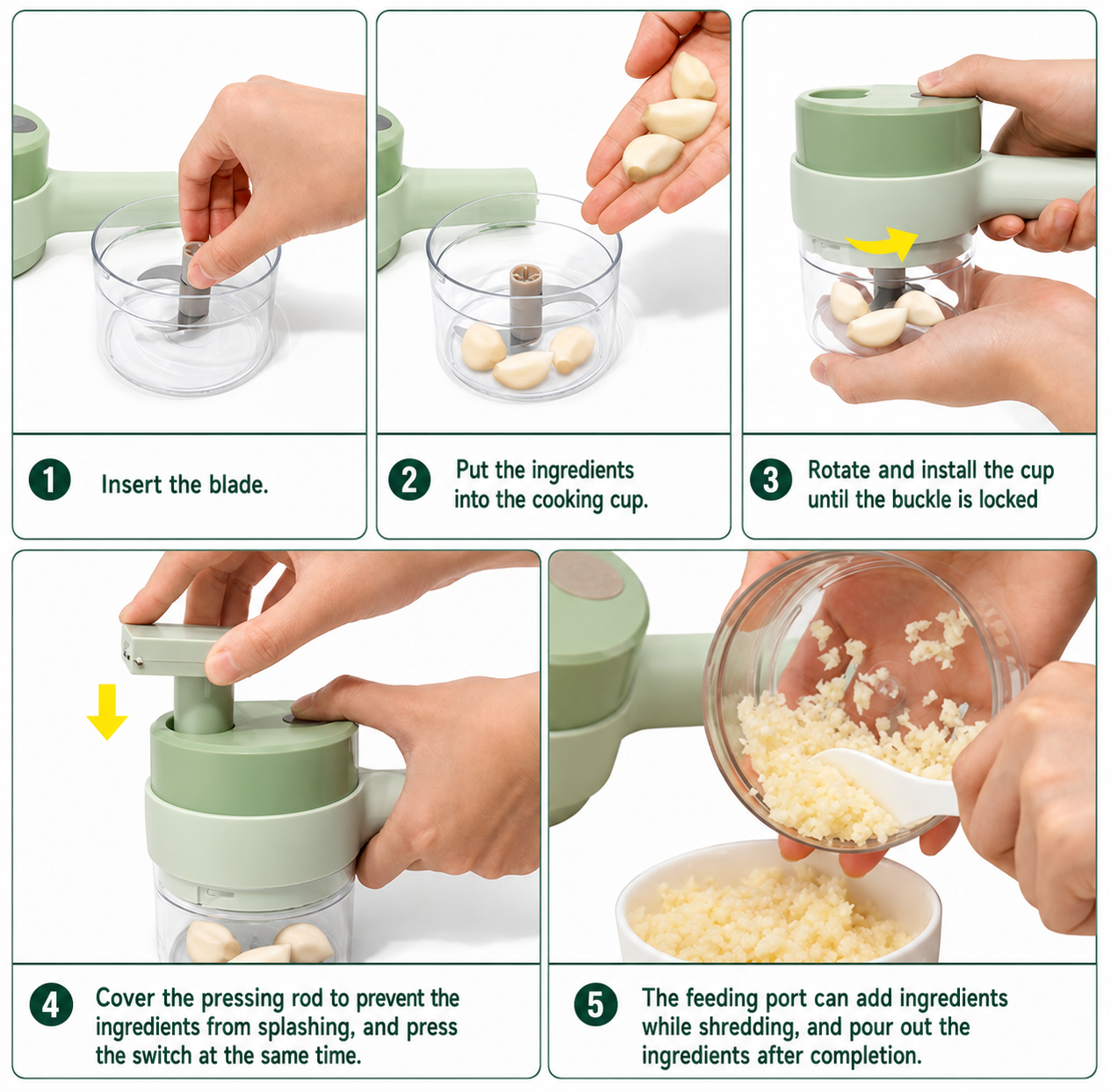 1 Insert the blade.

2 Put the ingredients into the cooking cup.

3 Rotate and install the cup until the buckle is locked

4 Cover the pressing rod to prevent the ingredients from splashing, and press the switch at the same time.

5 The feeding port can add ingredients while shredding, and pour out the ingredients after completion.